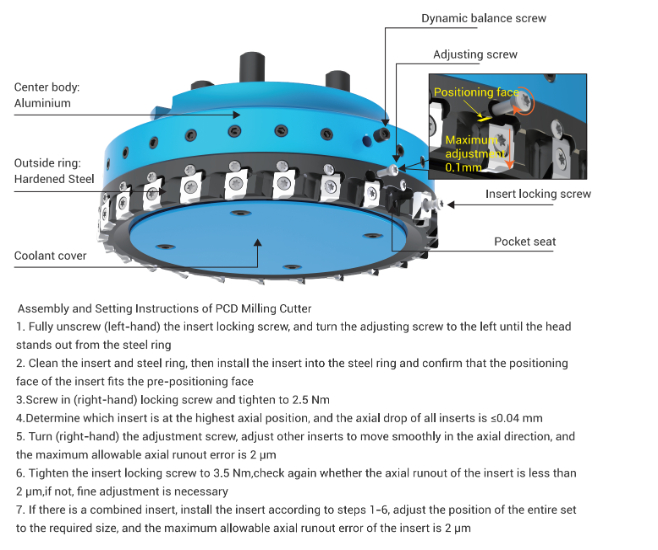 Dynamic balance screw

Adjusting screw

Center body:
Aluminium

Positioning face

Maximum adjustment 0.1mm

Outside ring:
Hardened Steel

Insert locking screw

Pocket seat

Coolant cover

Assembly and Setting Instructions of PCD Milling Cutter

1. Fully unscrew (left-hand) the insert locking screw, and turn the adjusting screw to the left until the head stands out from the steel ring

2. Clean the insert and steel ring, then install the insert into the steel ring and confirm that the positioning face of the insert fits the pre-positioning face

3.Screw in (right-hand) locking screw and tighten to 2.5 Nm

4.Determine which insert is at the highest axial position, and the axial drop of all inserts is ≤0.04 mm

5. Turn (right-hand) the adjustment screw, adjust other inserts to move smoothly in the axial direction, and the maximum allowable axial runout error is 2 μm

6. Tighten the insert locking screw to 3.5 Nm,check again whether the axial runout of the insert is less than 2 μm,if not, fine adjustment is necessary

7. If there is a combined insert, install the insert according to steps 1-6, adjust the position of the entire set to the required size, and the maximum allowable axial runout error of the insert is 2 μm